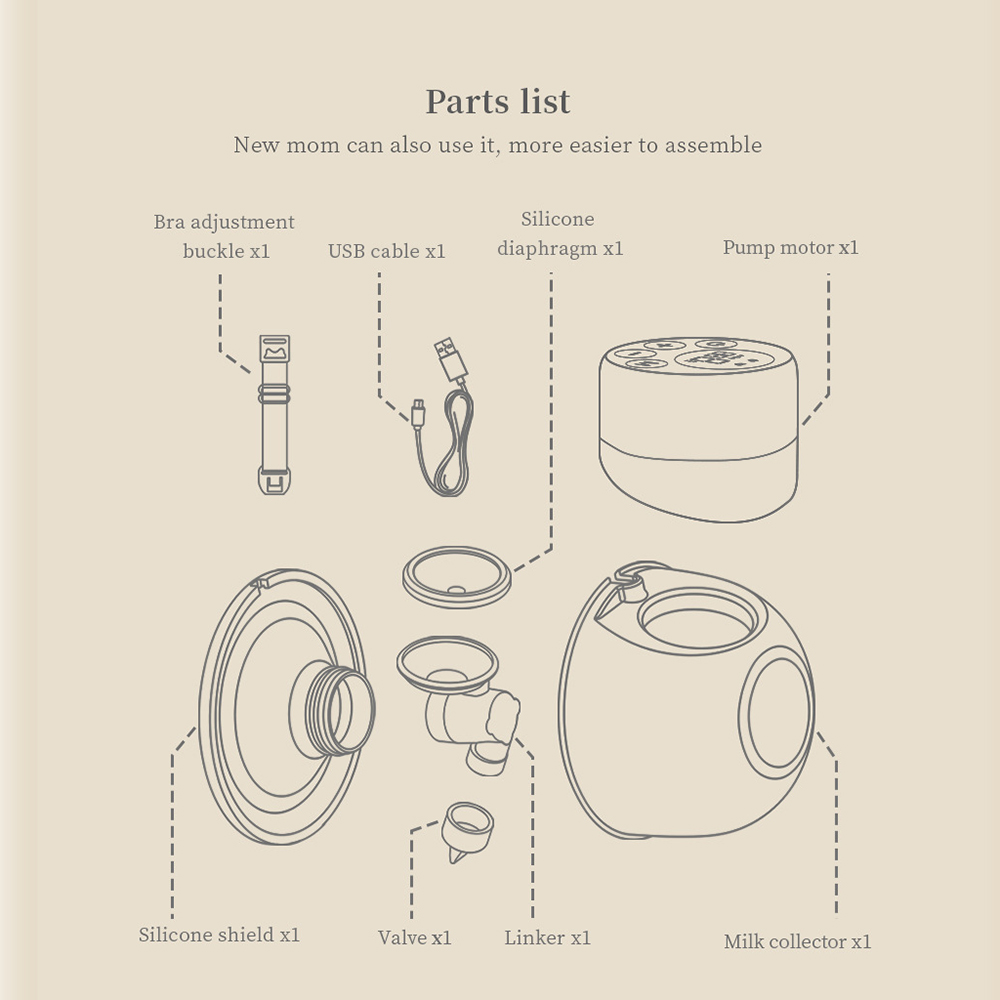 Parts list

New mom can also use it, more easier to assemble

Bra adjustment buckle x1

USB cable x1

Silicone diaphragm x1

Pump motor x1

Silicone shield x1

Valve x1

Linker x1

Milk collector x1