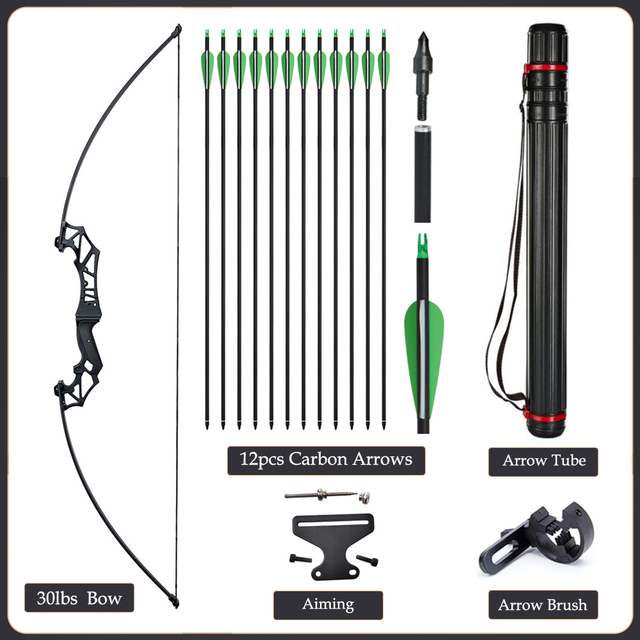 12pcs Carbon Arrows

Arrow Tube

30lbs Bow

Aiming

Arrow Brush